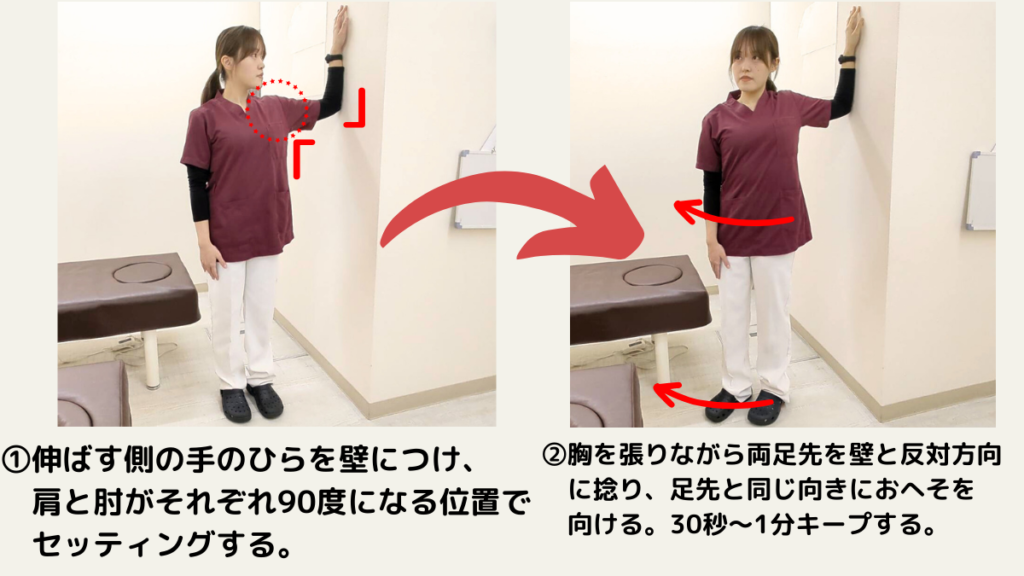 ①伸ばす側の手のひらを壁につけ、肩と肘がそれぞれ90度になる位置でセッティングする。

②胸を張りながら両足先を壁と反対方向に捻り、足先と同じ向きにおへそを向ける。30秒〜1分キープする。